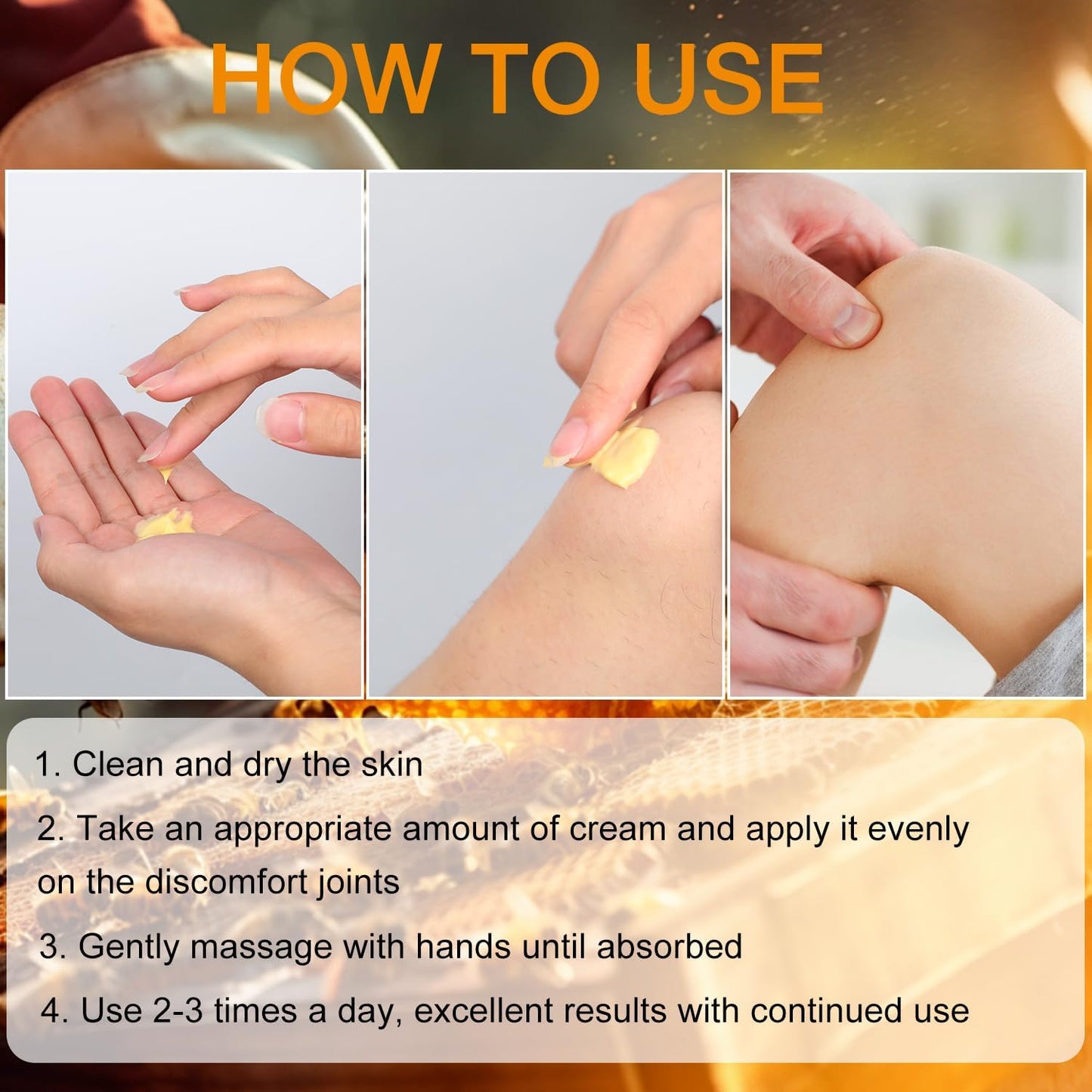 HOW TO USE

1. Clean and dry the skin

2. Take an appropriate amount of cream and apply it evenly on the discomfort joints

3. Gently massage with hands until absorbed

4. Use 2-3 times a day, excellent results with continued use